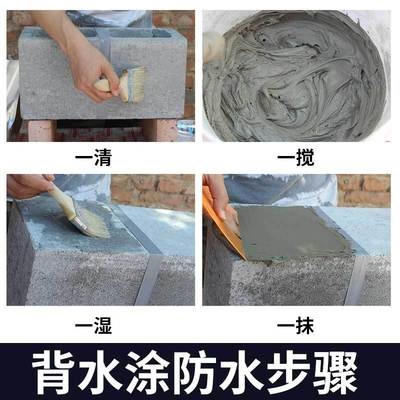 一清

一搅

一湿

一抹

背水涂防水步骤