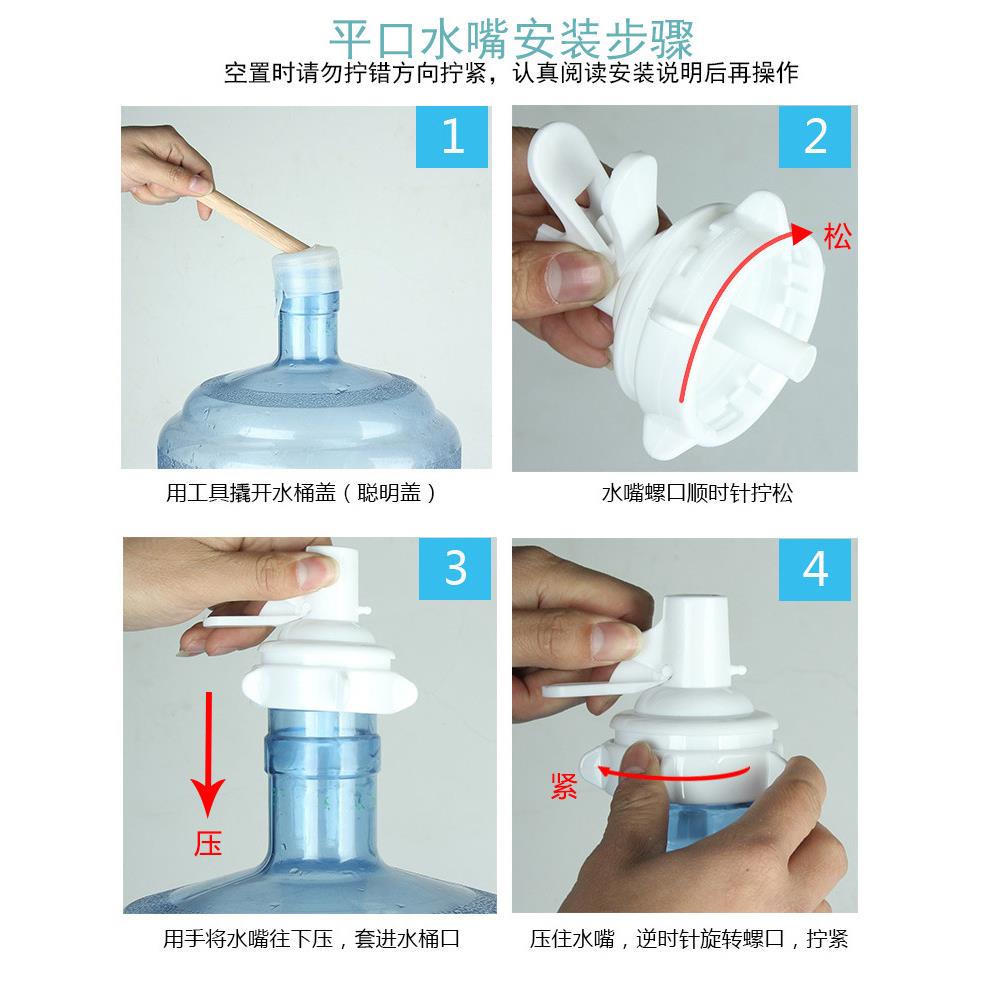 平口水嘴安装步骤
空置时请勿拧错方向拧紧，认真阅读安装说明后再操作

1
用工具撬开水桶盖（聪明盖）

2
松
水嘴螺口顺时针拧松

3
压
用手将水嘴往下压，套进水桶口

4
紧
压住水嘴，逆时针旋转螺口，拧紧