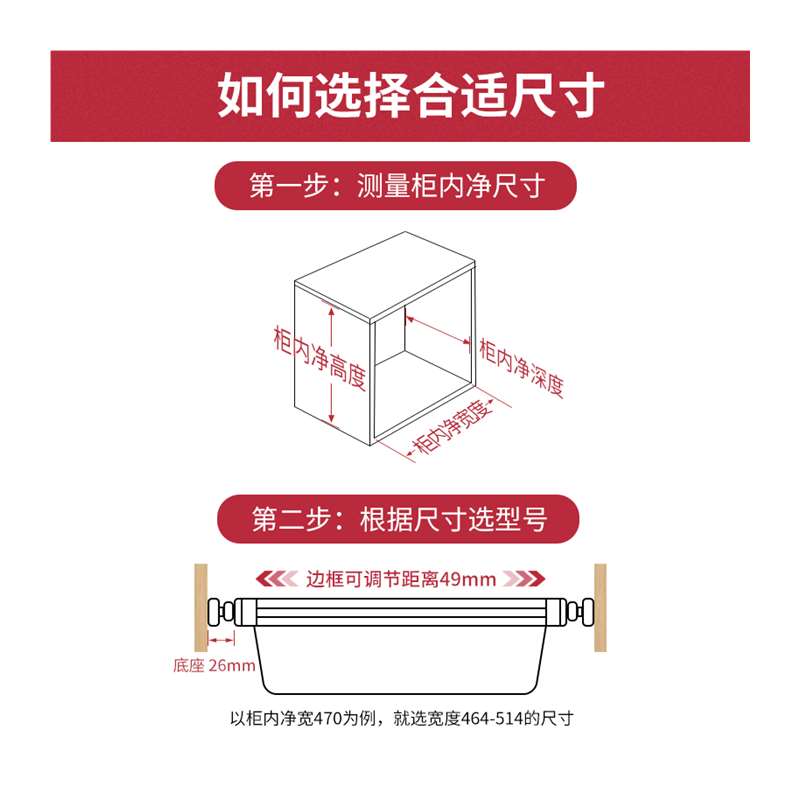 如何选择合适尺寸

第一步：测量柜内净尺寸

柜内净高度

柜内净深度

柜内净宽度

第二步：根据尺寸选型号

边框可调节距离49mm

底座 26mm

以柜内净宽470为例，就选宽度464-514的尺寸