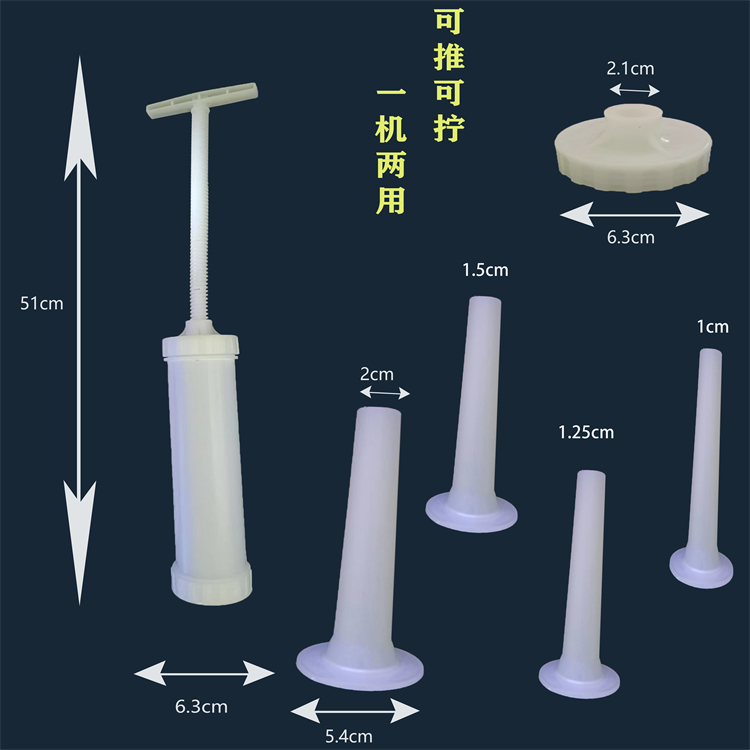 可推可拧

一机两用

2.1cm

6.3cm

51cm

1.5cm

1cm

2cm

1.25cm

6.3cm

5.4cm