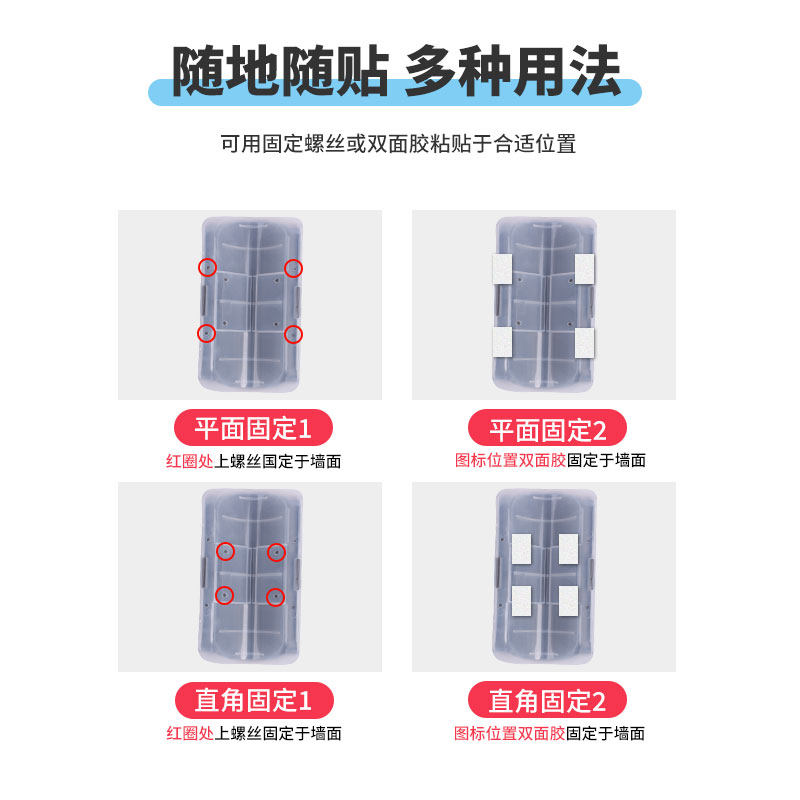 随地随贴 多种用法

可用固定螺丝或双面胶粘贴于合适位置

平面固定1

红圈处上螺丝固定于墙面

平面固定2

图标位置双面胶固定于墙面

直角固定1

红圈处上螺丝固定于墙面

直角固定2

图标位置双面胶固定于墙面