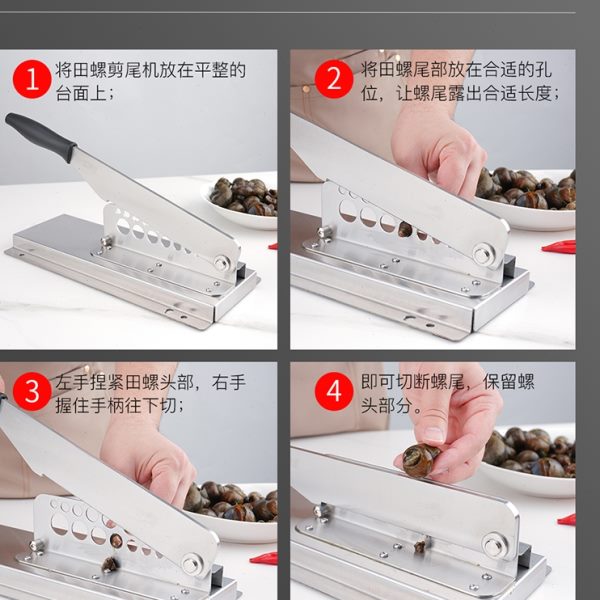 1 将田螺剪尾机放在平整的台面上；

2 将田螺尾部放在合适的孔位，让螺尾露出合适长度；

3 左手捏紧田螺头部，右手握住手柄往下切；

4 即可切断螺尾，保留螺头部分。