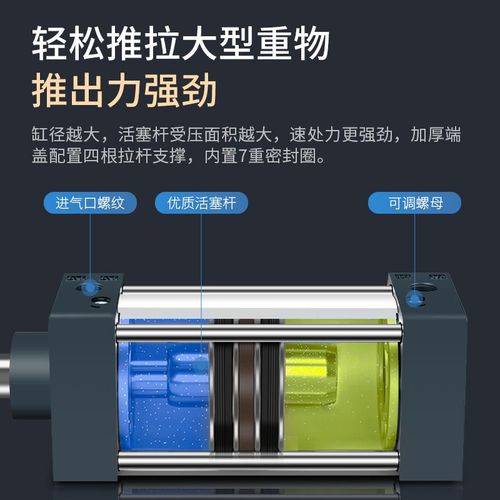 轻松推拉大型重物
推出力强劲

缸径越大，活塞杆受压面积越大，速处力更强劲，加厚端盖配置四根拉杆支撑，内置7重密封圈。

进气口螺纹

优质活塞杆

可调螺母