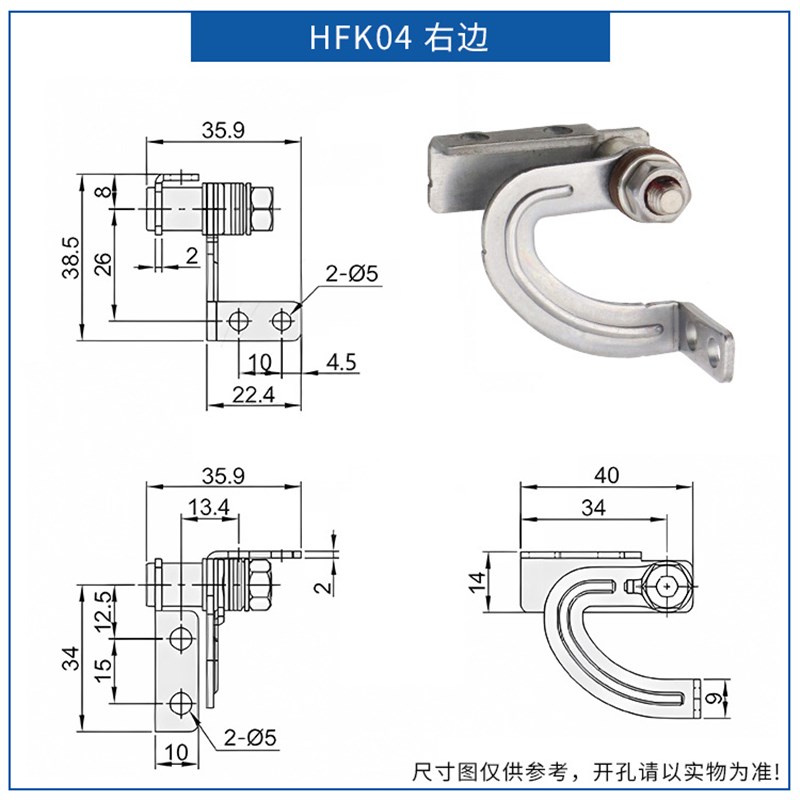 HFK04 右边

35.9
8
38.5
26
2
2-Ø5
10
4.5
22.4

35.9
13.4
2
12.5
34
15
2-Ø5
10

40
34
14
9

尺寸图仅供参考，开孔请以实物为准!