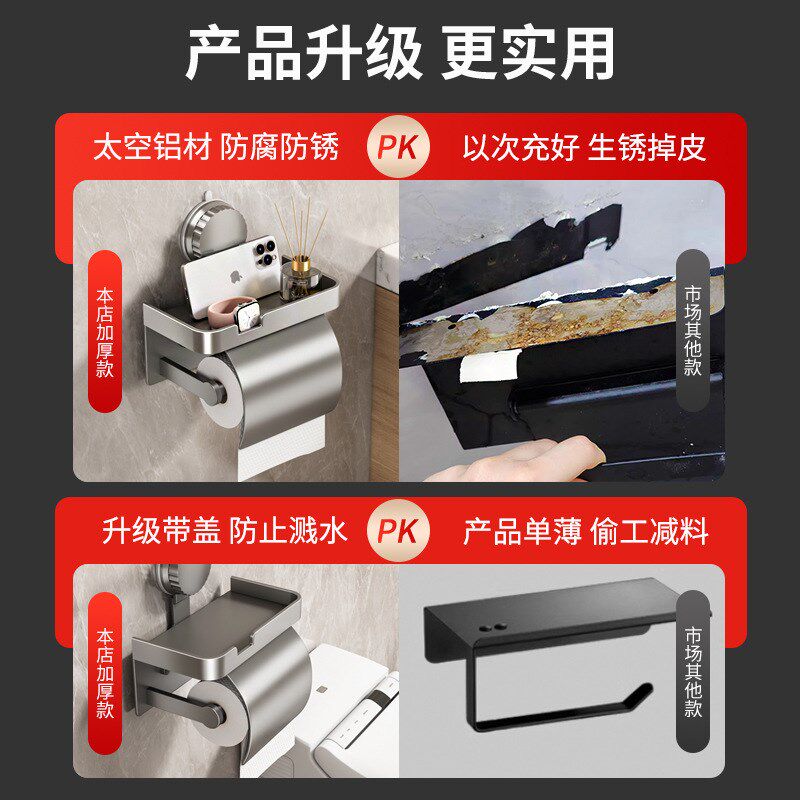 产品升级 更实用

太空铝材 防腐防锈 PK 以次充好 生锈掉皮

本店加厚款

市场其他款

升级带盖 防止溅水 PK 产品单薄 偷工减料

本店加厚款

市场其他款