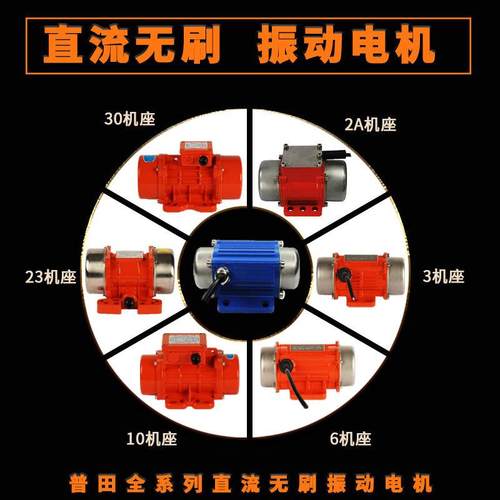 直流无刷 振动电机

30机座

2A机座

23机座

3机座

10机座

6机座

普田全系列直流无刷振动电机