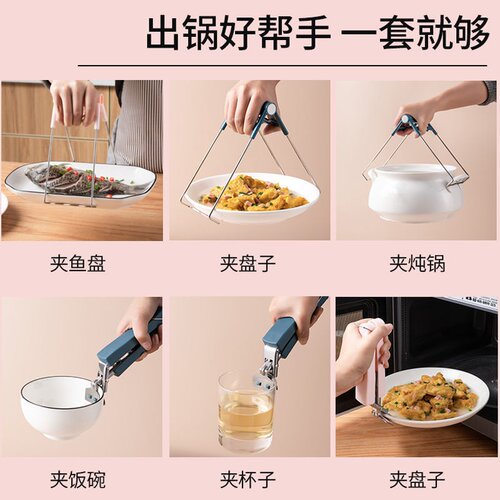 出锅好帮手 一套就够

夹鱼盘

夹盘子

夹炖锅

夹饭碗

夹杯子

夹盘子