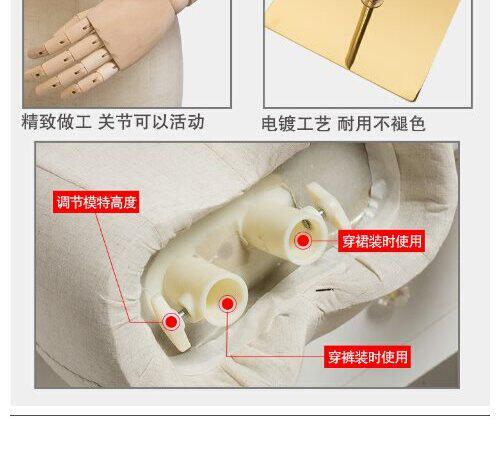 精致做工 关节可以活动

电镀工艺 耐用不褪色

调节模特高度

穿裙装时使用

穿裤装时使用