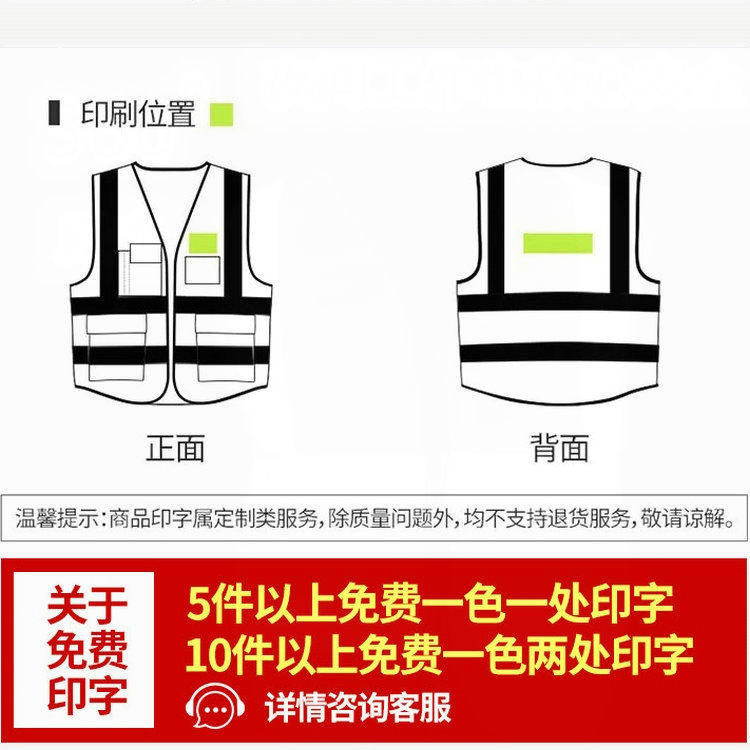 印刷位置

正面

背面

温馨提示：商品印字属定制类服务，除质量问题外，均不支持退货服务，敬请谅解。

关于免费印字

5件以上免费一色一处印字
10件以上免费一色两处印字
详情咨询客服