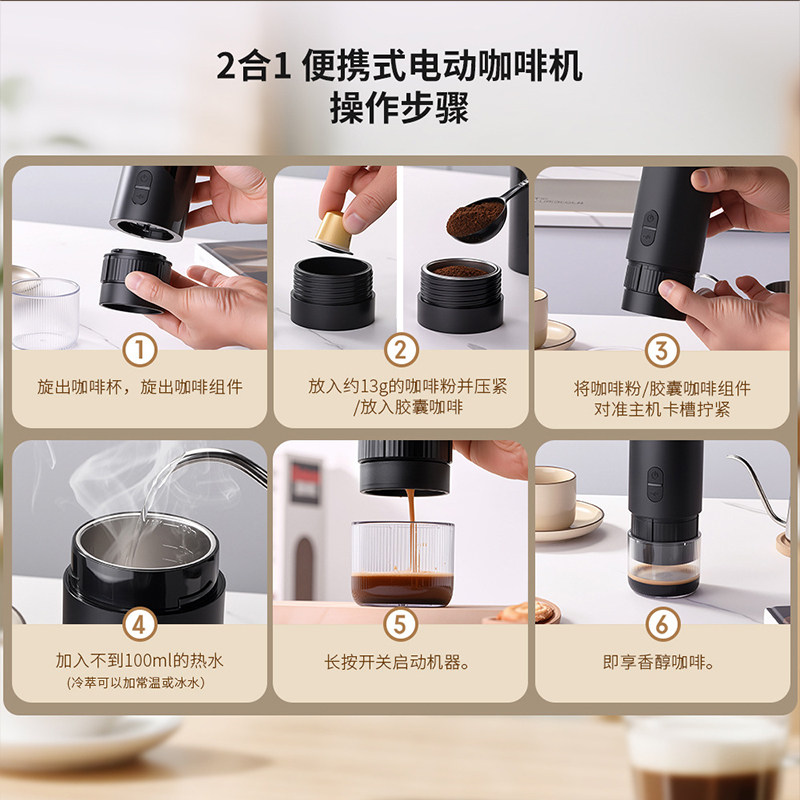 2合1 便携式电动咖啡机
操作步骤

1
旋出咖啡杯，旋出咖啡组件

2
放入约13g的咖啡粉并压紧
/放入胶囊咖啡

3
将咖啡粉/胶囊咖啡组件
对准主机卡槽拧紧

4
加入不到100ml的热水
(冷萃可以加常温或冰水)

5
长按开关启动机器。

6
即享香醇咖啡。