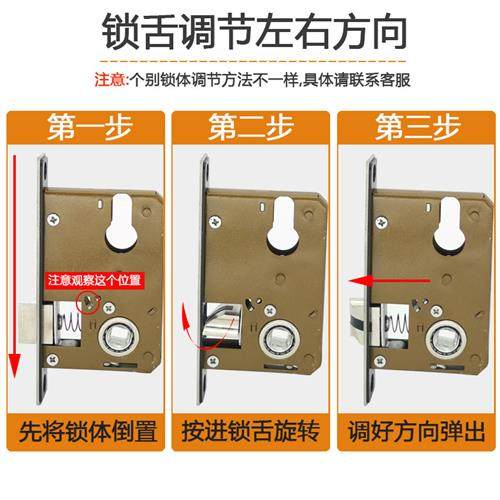 锁舌调节左右方向

注意:个别锁体调节方法不一样,具体请联系客服

第一步

注意观察这个位置

先将锁体倒置

第二步

按进锁舌旋转

第三步

调好方向弹出