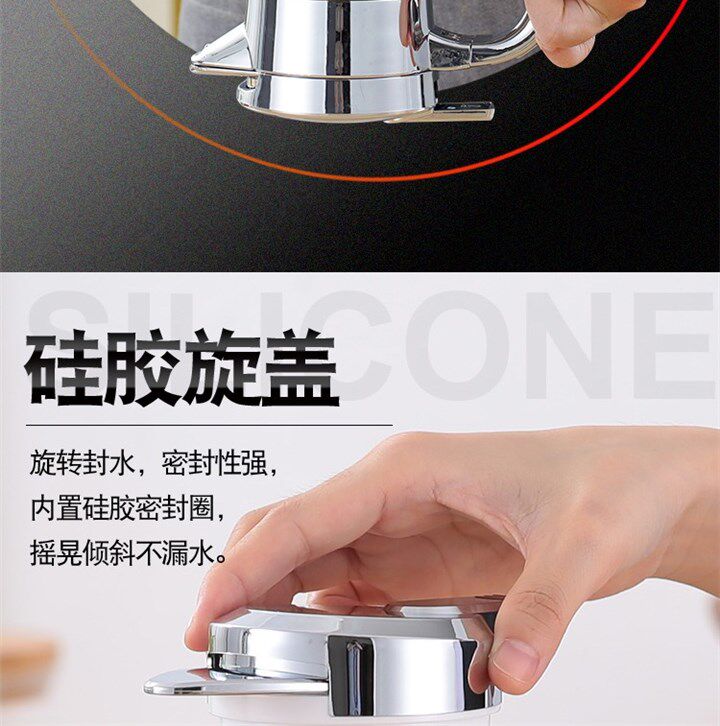 SILICONE

硅胶旋盖

旋转封水，密封性强，
内置硅胶密封圈，
摇晃倾斜不漏水。