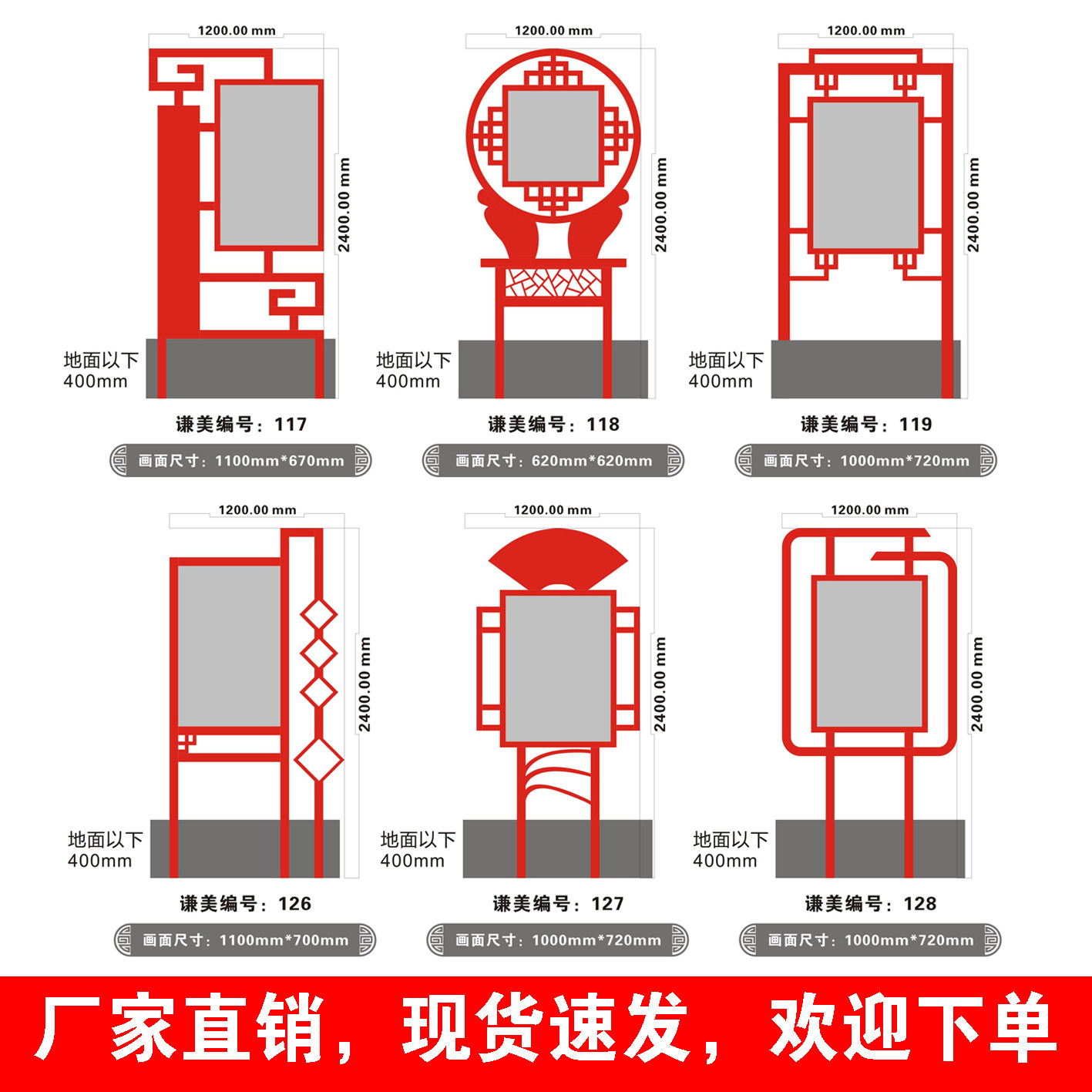 1200.00 mm
2400.00 mm
地面以下
400mm
谦美编号：117
画面尺寸：1100mm*670mm

1200.00 mm
2400.00 mm
地面以下
400mm
谦美编号：118
画面尺寸：620mm*620mm

1200.00 mm
2400.00 mm
地面以下
400mm
谦美编号：119
画面尺寸：1000mm*720mm

1200.00 mm
2400.00 mm
地面以下
400mm
谦美编号：126
画面尺寸：1100mm*700mm

1200.00 mm
2400.00 mm
地面以下
400mm
谦美编号：127
画面尺寸：1000mm*720mm

1200.00 mm
2400.00 mm
地面以下
400mm
谦美编号：128
画面尺寸：1000mm*720mm

厂家直销，现货速发，欢迎下单