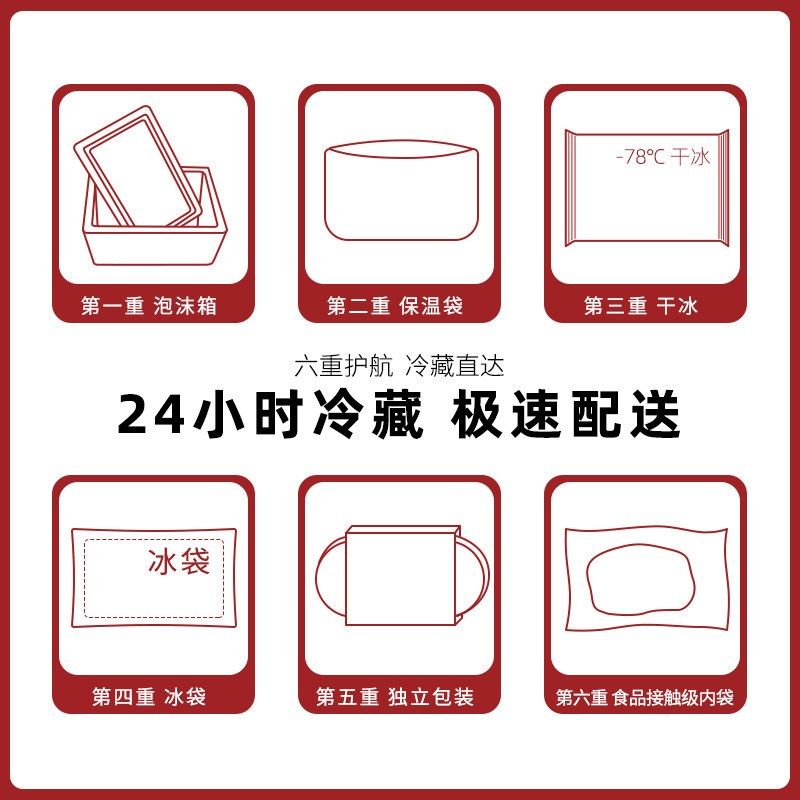 第一重 泡沫箱

第二重 保温袋

-78℃ 干冰

第三重 干冰

六重护航 冷藏直达

24小时冷藏 极速配送

冰袋

第四重 冰袋

第五重 独立包装

第六重 食品接触级内袋