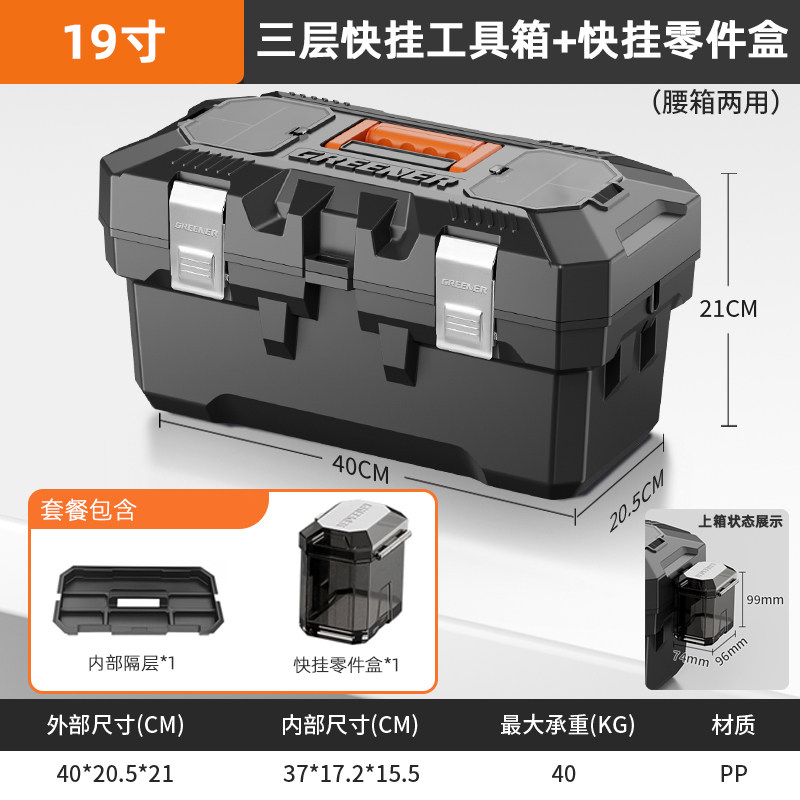 19寸 三层快挂工具箱+快挂零件盒

(腰箱两用)

GREENER

GREENER

GREENER

21CM

40CM

20.5CM

套餐包含

内部隔层*1

快挂零件盒*1

上箱状态展示

99mm

74mm

96mm

| 外部尺寸(CM) | 内部尺寸(CM) | 最大承重(KG) | 材质 |
|---|---|---|---|
| 40*20.5*21 | 37*17.2*15.5 | 40 | PP |