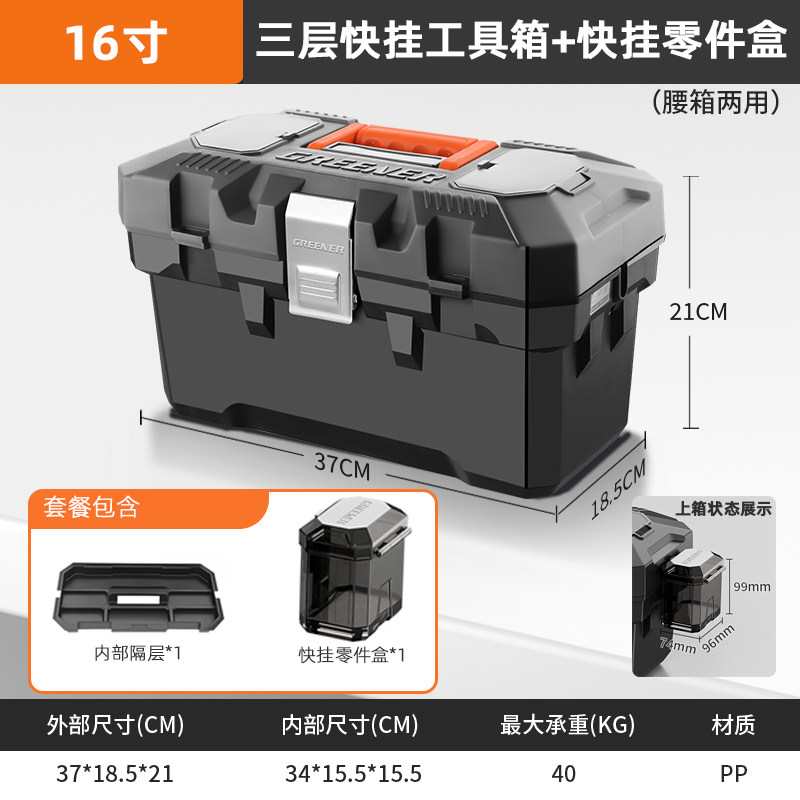 16寸 三层快挂工具箱+快挂零件盒

(腰箱两用)

GREENER

GREENER

21CM

37CM

18.5CM

套餐包含

内部隔层*1

快挂零件盒*1

上箱状态展示

99mm

74mm 96mm

| 外部尺寸(CM) | 内部尺寸(CM) | 最大承重(KG) | 材质 |
|---|---|---|---|
| 37*18.5*21 | 34*15.5*15.5 | 40 | PP |