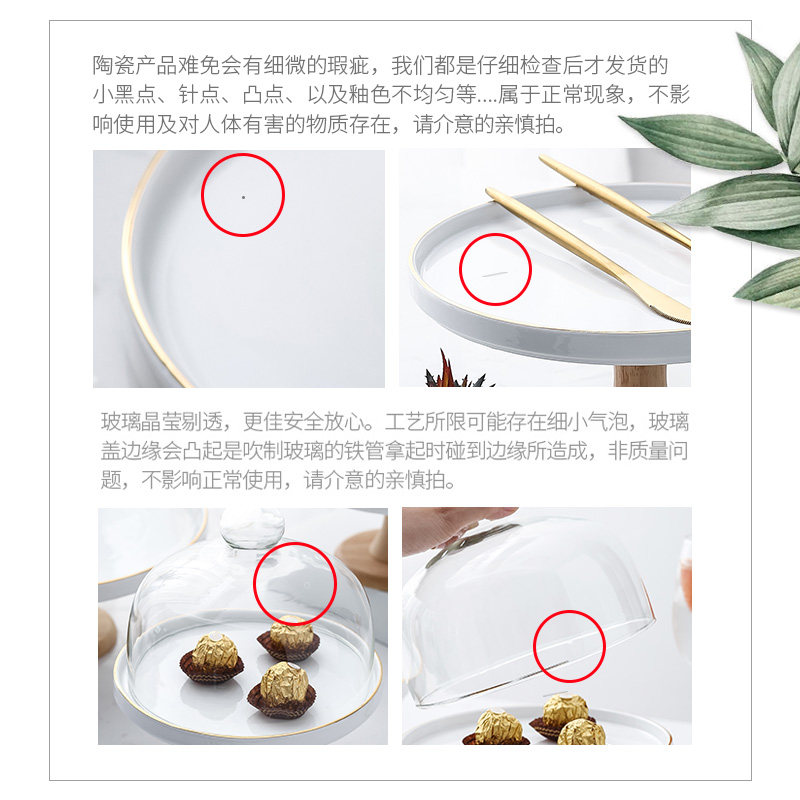 陶瓷产品难免会有细微的瑕疵，我们都是仔细检查后才发货的小黑点、针点、凸点、以及釉色不均匀等....属于正常现象，不影响使用及对人体有害的物质存在，请介意的亲慎拍。

玻璃晶莹剔透，更佳安全放心。工艺所限可能存在细小气泡，玻璃盖边缘会凸起是吹制玻璃的铁管拿起时碰到边缘所造成，非质量问题，不影响正常使用，请介意的亲慎拍。