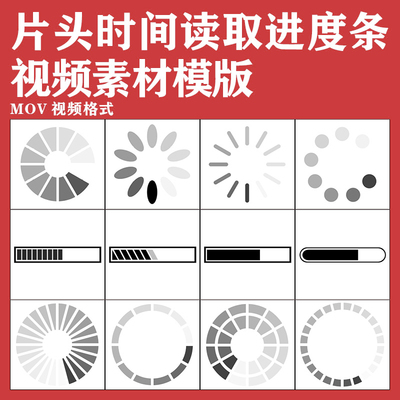 片头时间读取进度条
视频素材模版
MOV 视频格式