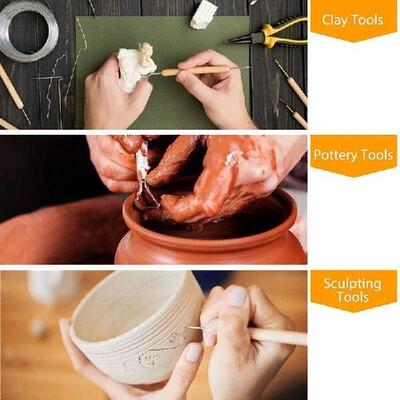 Clay Tools

Pottery Tools

Sculpting Tools