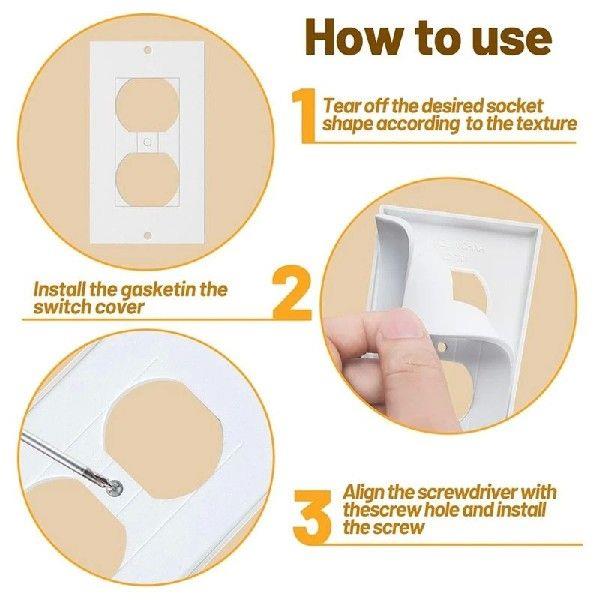 How to use

1 Tear off the desired socket shape according to the texture

Install the gasketin the switch cover 2

3 Align the screwdriver with thescrew hole and install the screw