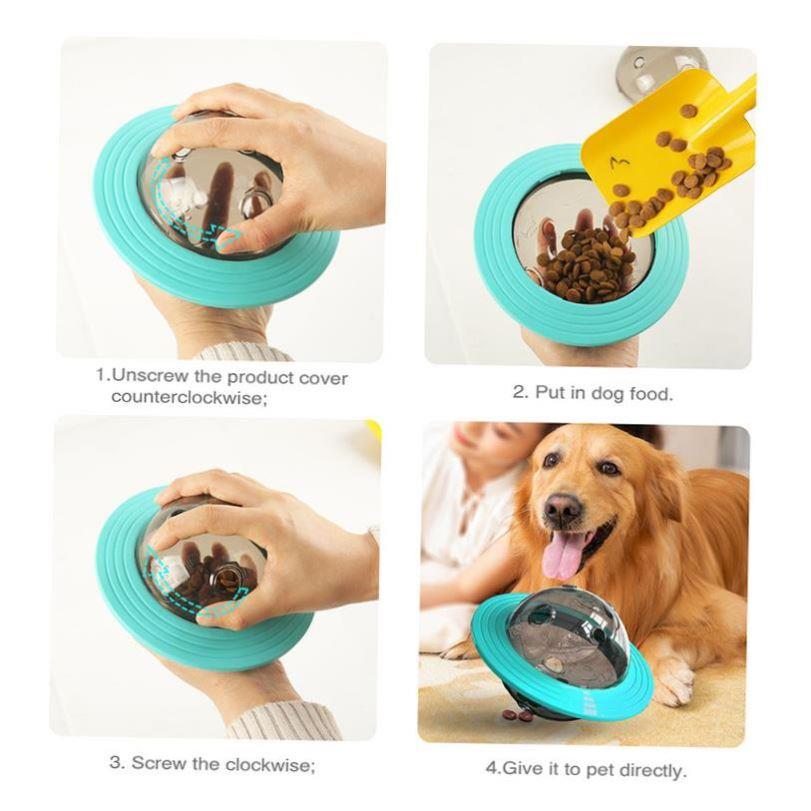 1.Unscrew the product cover counterclockwise;

2. Put in dog food.

3. Screw the clockwise;

4.Give it to pet directly.