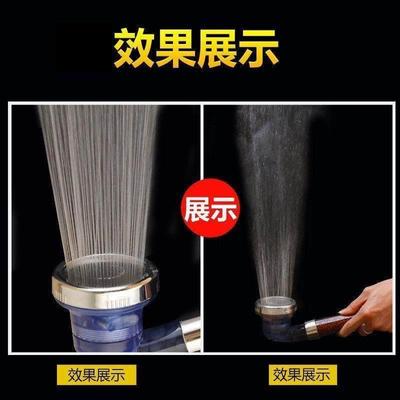 效果展示

展示

效果展示

效果展示