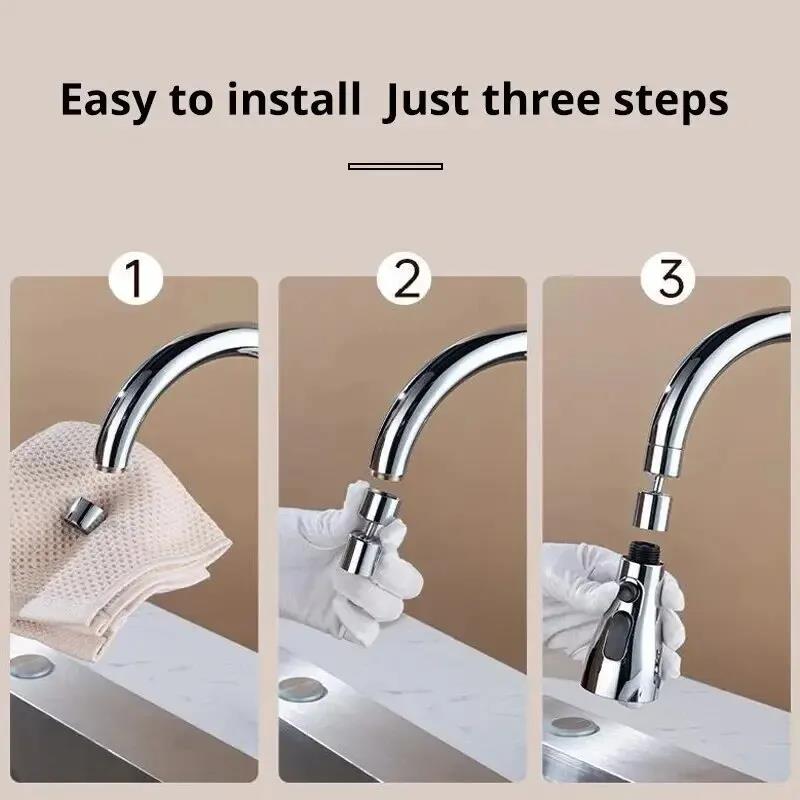 Easy to install  Just three steps

1

2

3