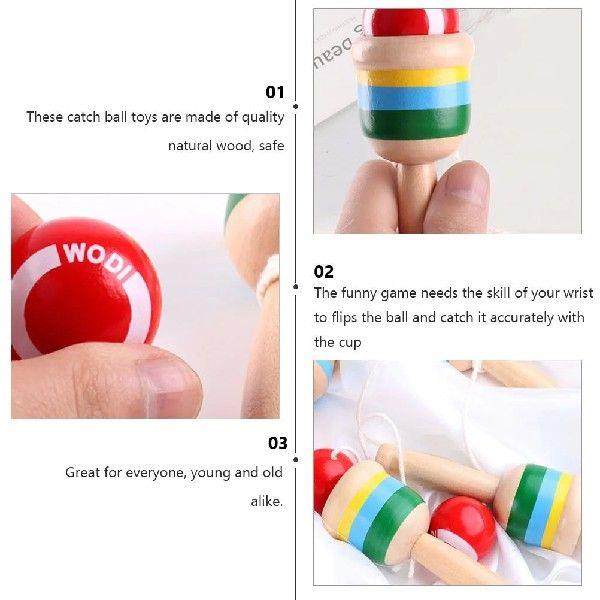 01
These catch ball toys are made of quality natural wood, safe

WODI

02
The funny game needs the skill of your wrist to flips the ball and catch it accurately with the cup

03
Great for everyone, young and old alike.