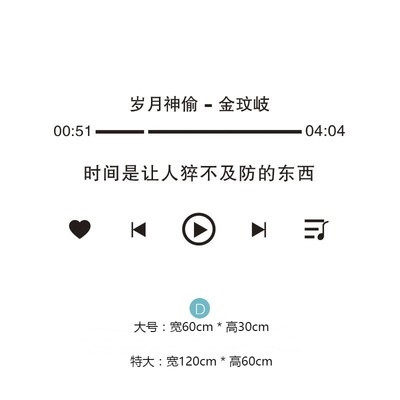 岁月神偷 - 金玟岐

00:51

04:04

时间是让人猝不及防的东西

D

大号：宽60cm * 高30cm

特大：宽120cm * 高60cm