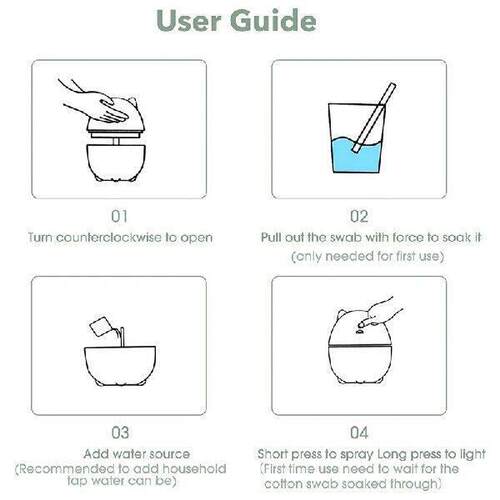 User Guide

01
Turn counterclockwise to open

02
Pull out the swab with force to soak it
(only needed for first use)

03
Add water source
(Recommended to add household tap water can be)

04
Short press to spray Long press to light
(First time use need to wait for the cotton swab soaked through)