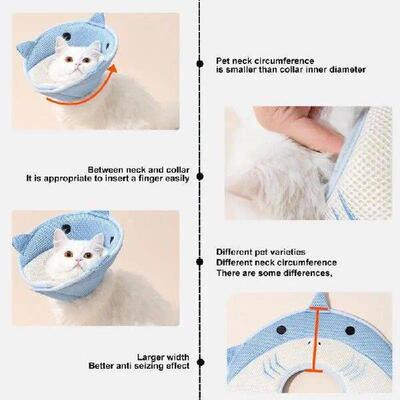 Pet neck circumference
is smaller than collar inner diameter

Between neck and collar
It is appropriate to insert a finger easily

Different pet varieties
Different neck circumference
There are some differences,

Larger width
Better anti seizing effect