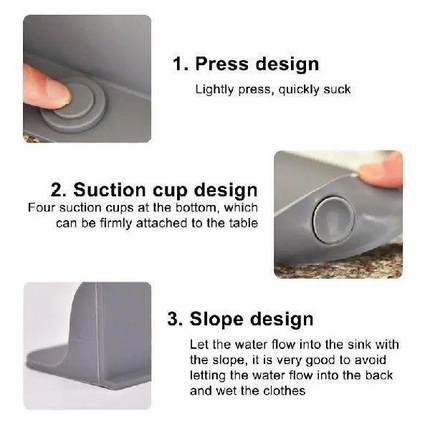 1. Press design

Lightly press, quickly suck

2. Suction cup design

Four suction cups at the bottom, which can be firmly attached to the table

3. Slope design

Let the water flow into the sink with the slope, it is very good to avoid letting the water flow into the back and wet the clothes