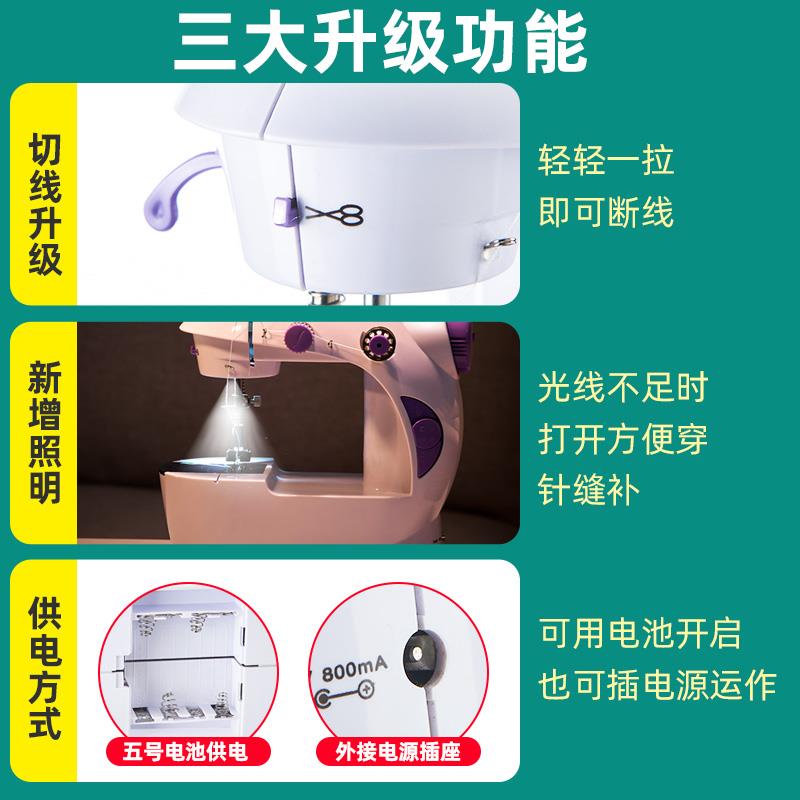 三大升级功能

切线升级

轻轻一拉
即可断线

新增照明

光线不足时
打开方便穿
针缝补

供电方式

800mA

五号电池供电

外接电源插座

可用电池开启
也可插电源运作