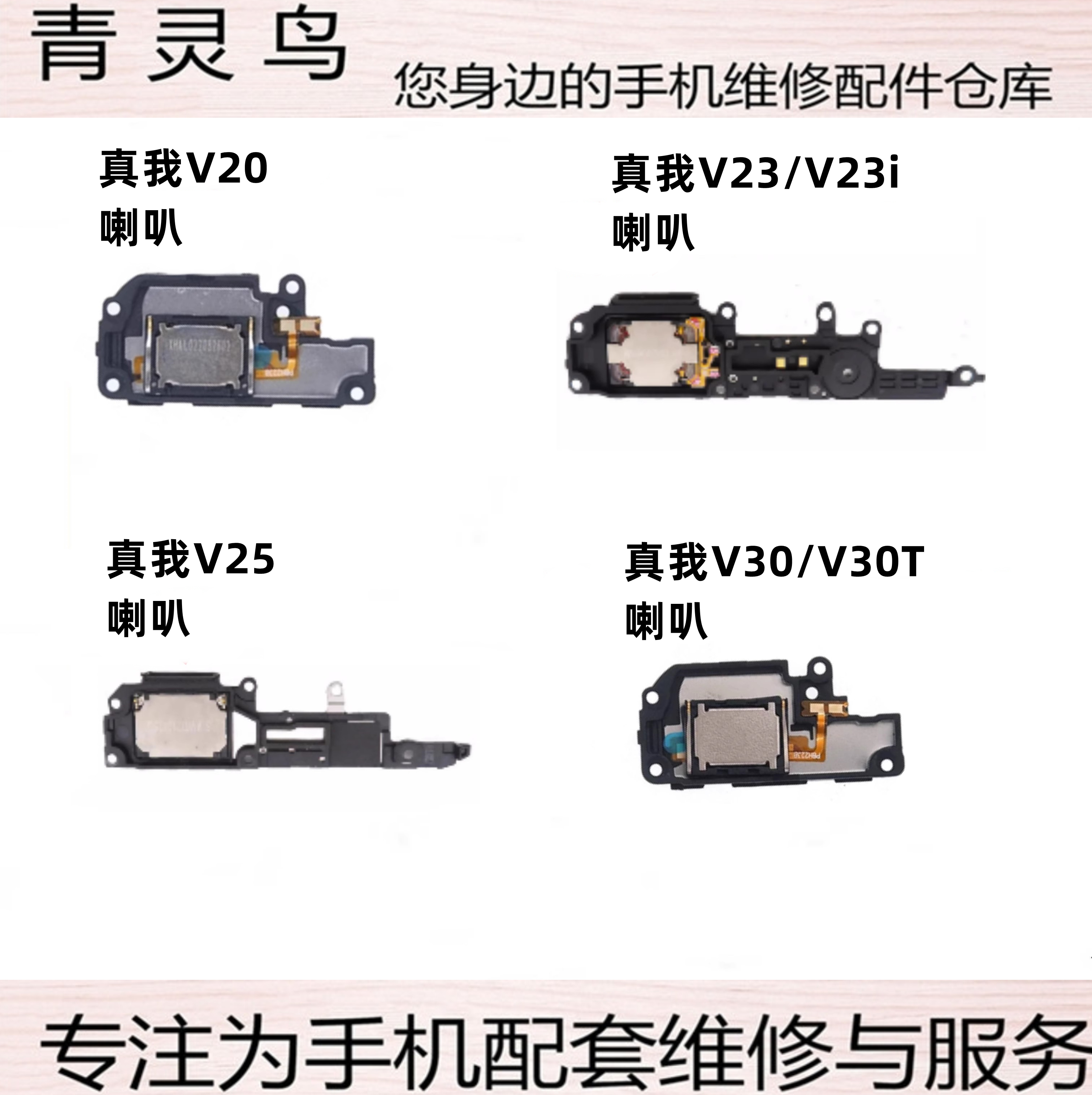 青灵鸟

您身边的手机维修配件仓库

真我V20
喇叭

真我V23/V23i
喇叭

真我V25
喇叭

真我V30/V30T
喇叭

专注为手机配套维修与服务