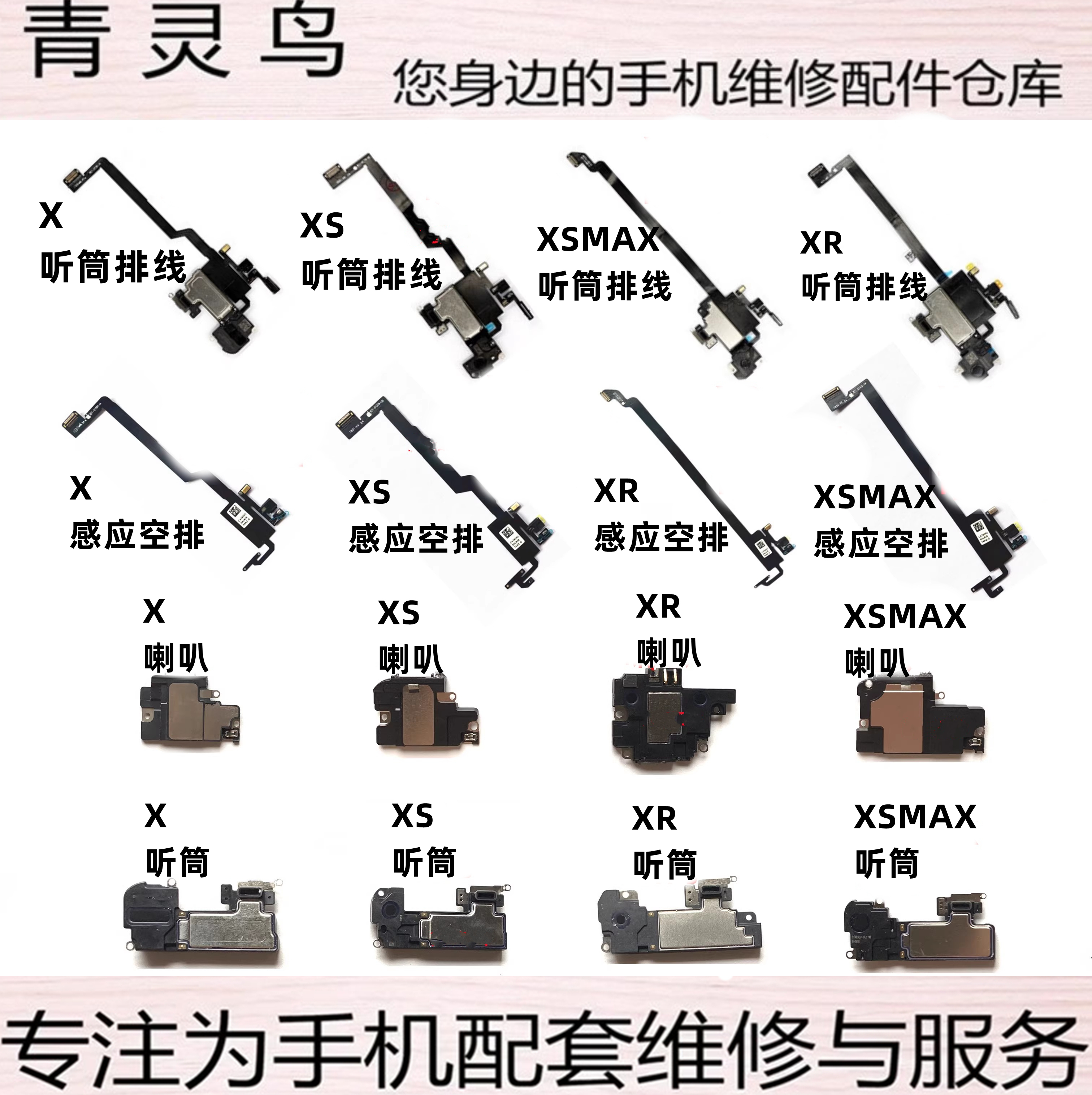 青灵鸟

您身边的手机维修配件仓库

X
听筒排线

XS
听筒排线

XSMAX
听筒排线

XR
听筒排线

X
感应空排

XS
感应空排

XR
感应空排

XSMAX
感应空排

X
喇叭

XS
喇叭

XR
喇叭

XSMAX
喇叭

X
听筒

XS
听筒

XR
听筒

XSMAX
听筒

专注为手机配套维修与服务