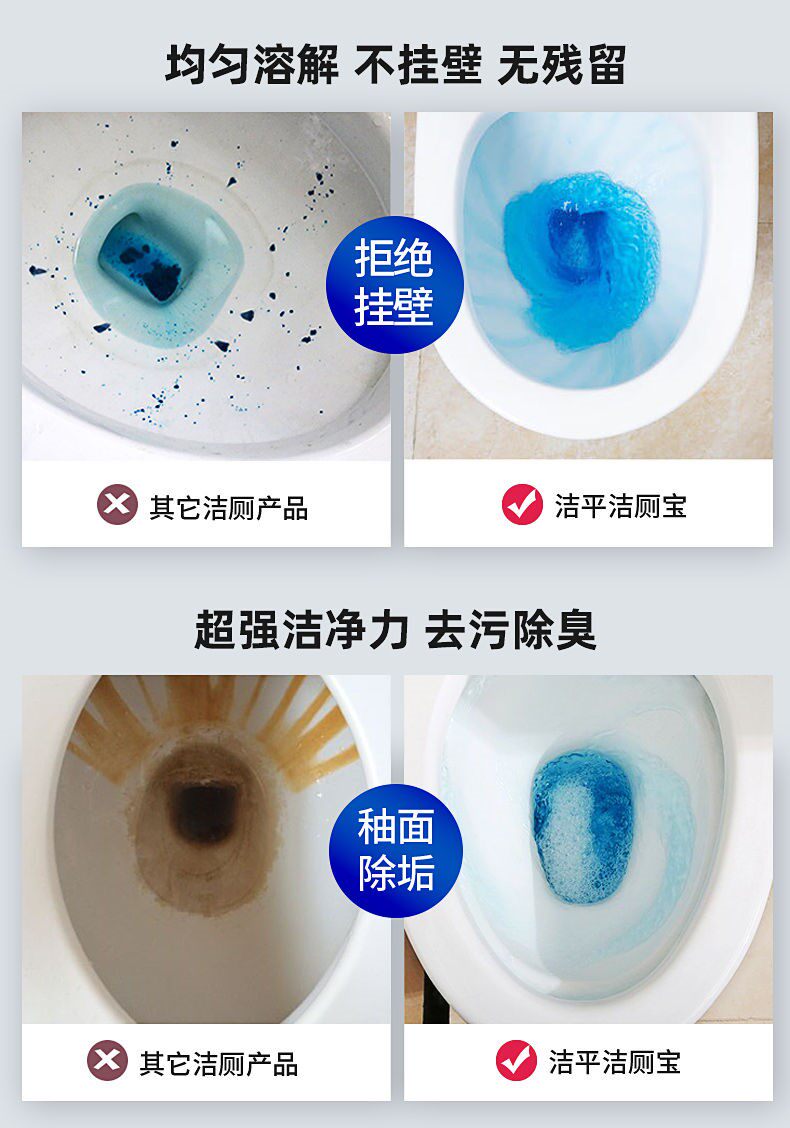 均匀溶解 不挂壁 无残留

拒绝挂壁

其它洁厕产品

洁平洁厕宝

超强洁净力 去污除臭

釉面除垢

其它洁厕产品

洁平洁厕宝