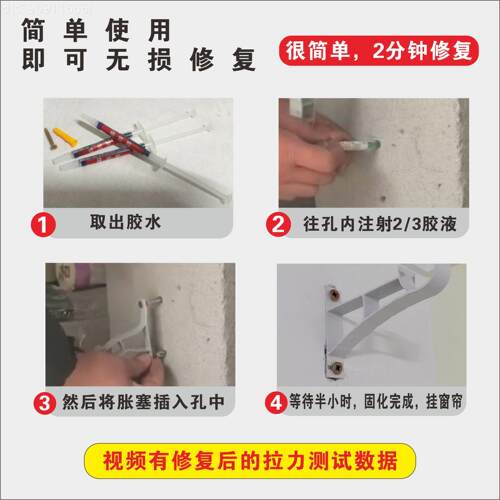 简单使用
即可无损修复

很简单，2分钟修复

1 取出胶水

2 往孔内注射2/3胶液

3 然后将胀塞插入孔中

4 等待半小时，固化完成，挂窗帘

视频有修复后的拉力测试数据