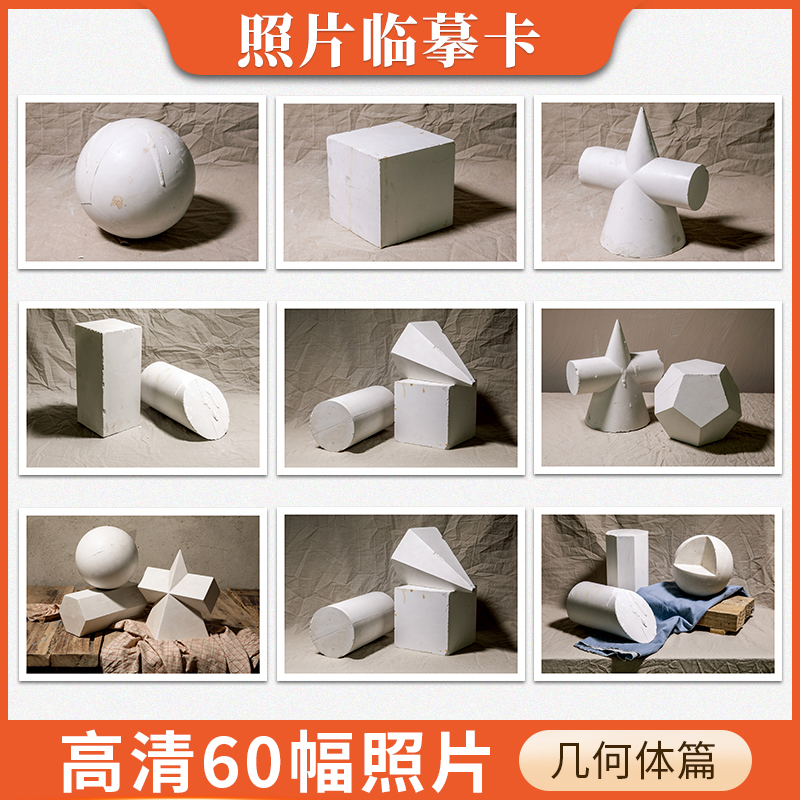 照片临摹卡

高清60幅照片

几何体篇