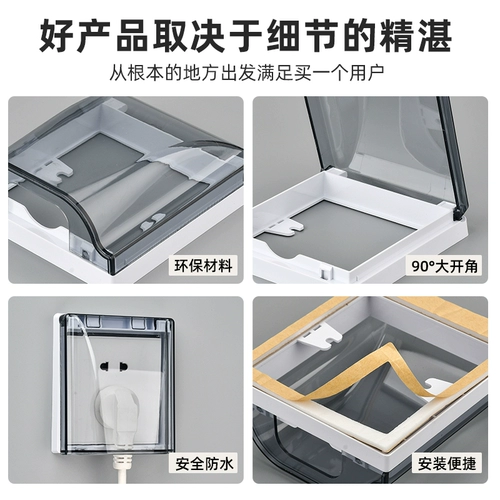 好产品取决于细节的精湛

从根本的地方出发满足买一个用户

环保材料

90°大开角

安全防水

安装便捷