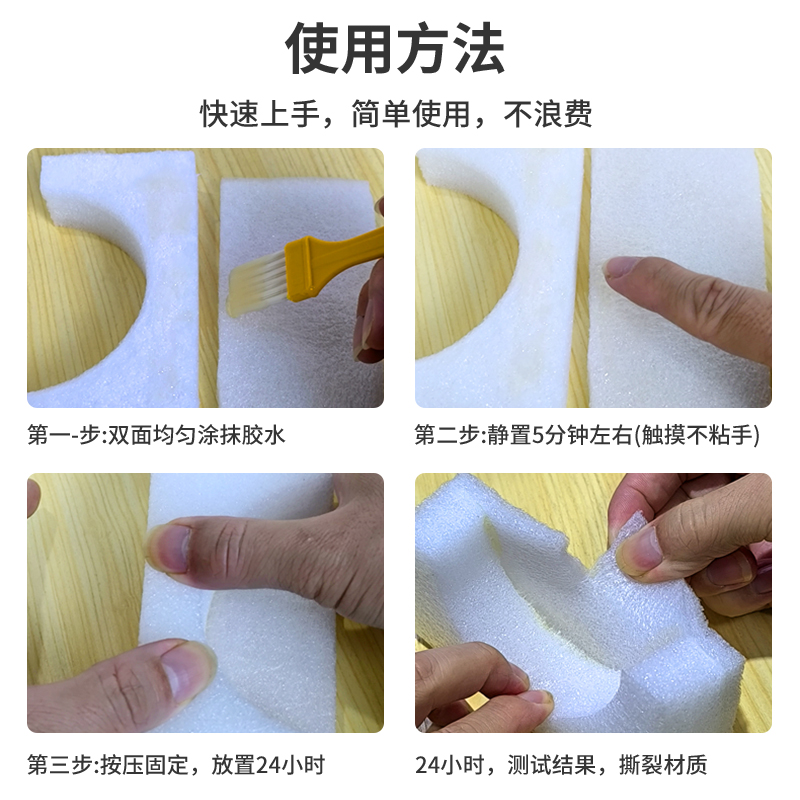 使用方法

快速上手，简单使用，不浪费

第一-步:双面均匀涂抹胶水

第二步:静置5分钟左右(触摸不粘手)

第三步:按压固定，放置24小时

24小时，测试结果，撕裂材质