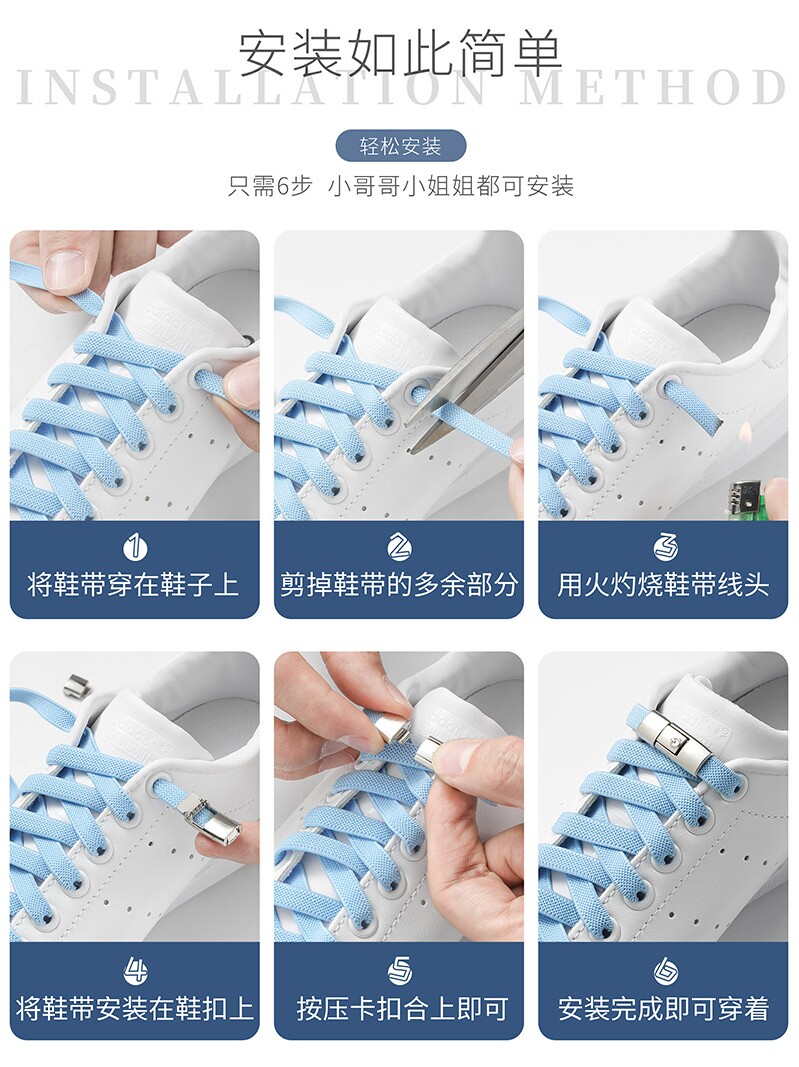 安装如此简单
INSTALLATION METHOD

轻松安装
只需6步 小哥哥小姐姐都可安装

1
将鞋带穿在鞋子上

2
剪掉鞋带的多余部分

3
用火灼烧鞋带线头

4
将鞋带安装在鞋扣上

5
按压卡扣合上即可

6
安装完成即可穿着