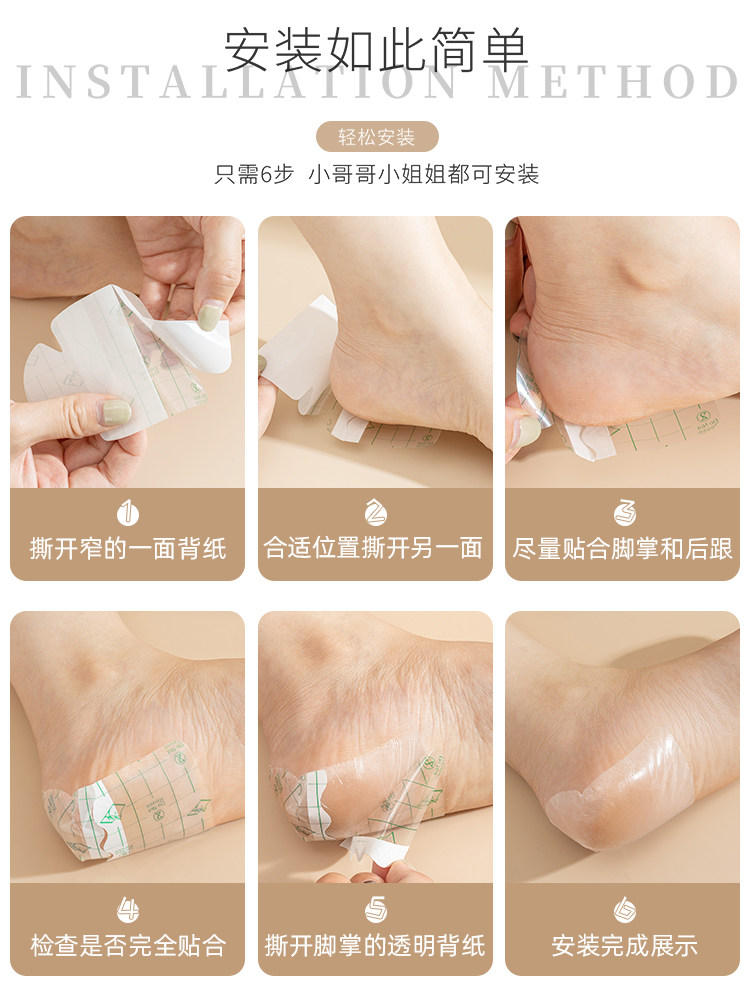 安装如此简单
INSTALLATION METHOD

轻松安装

只需6步 小哥哥小姐姐都可安装

1
撕开窄的一面背纸

2
合适位置撕开另一面

3
尽量贴合脚掌和后跟

4
检查是否完全贴合

5
撕开脚掌的透明背纸

6
安装完成展示