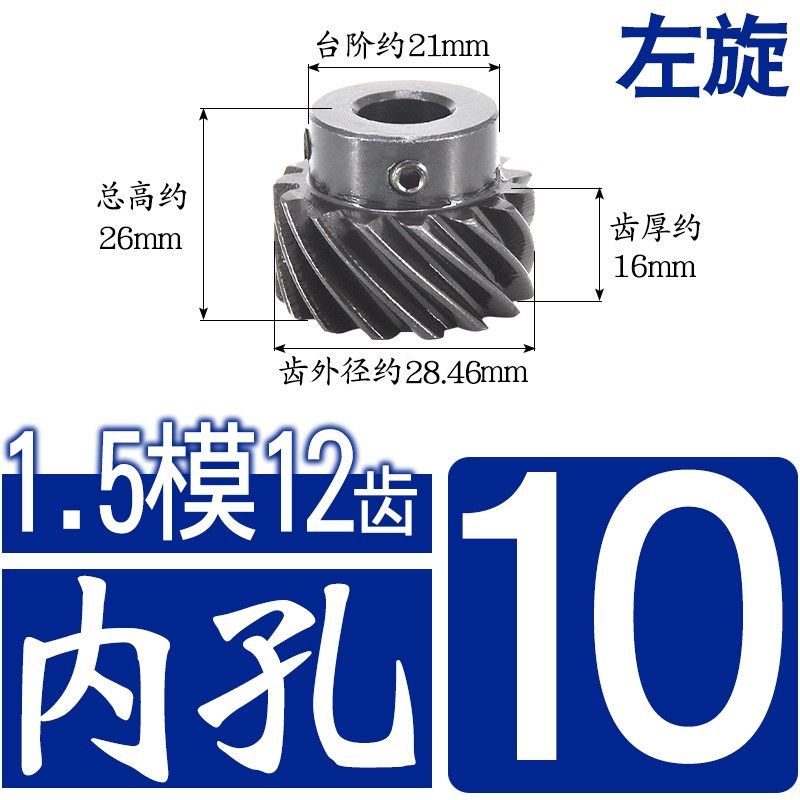 台阶约21mm

左旋

总高约
26mm

齿厚约
16mm

齿外径约28.46mm

1.5模12齿

内孔

10