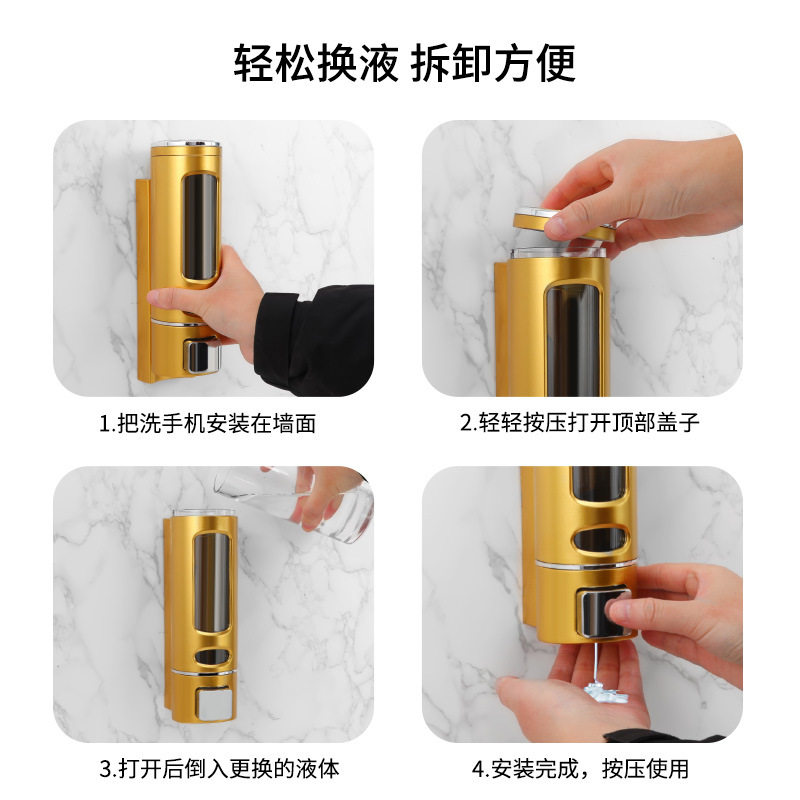 轻松换液 拆卸方便

1.把洗手机安装在墙面

2.轻轻按压打开顶部盖子

3.打开后倒入更换的液体

4.安装完成，按压使用