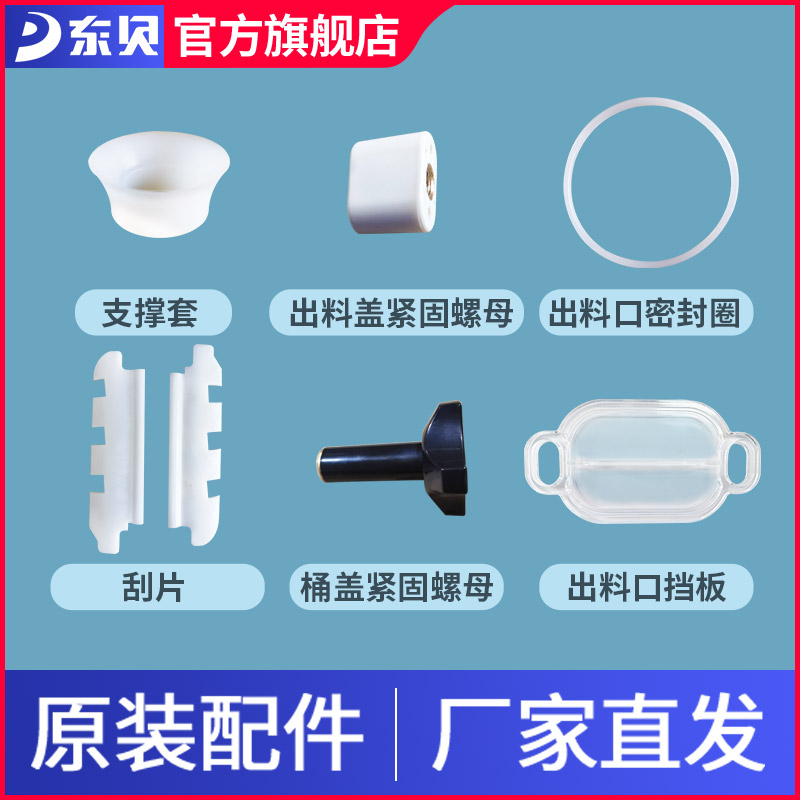 东贝 官方旗舰店

支撑套

出料盖紧固螺母

出料口密封圈

刮片

桶盖紧固螺母

出料口挡板

原装配件 | 厂家直发