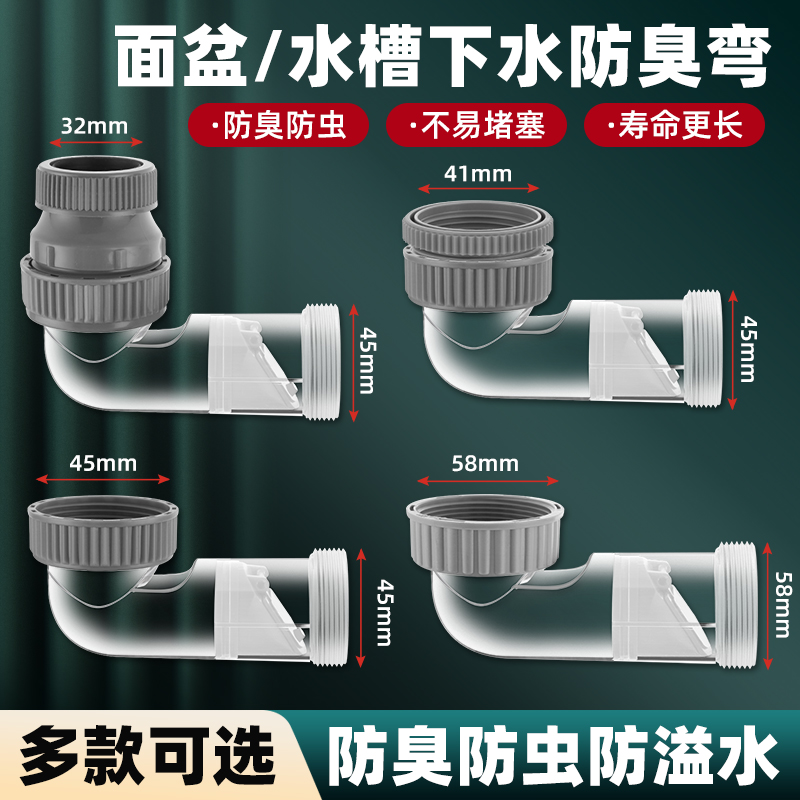 面盆/水槽下水防臭弯

·防臭防虫 ·不易堵塞 ·寿命更长

32mm

45mm

41mm

45mm

45mm

45mm

58mm

58mm

多款可选 防臭防虫防溢水