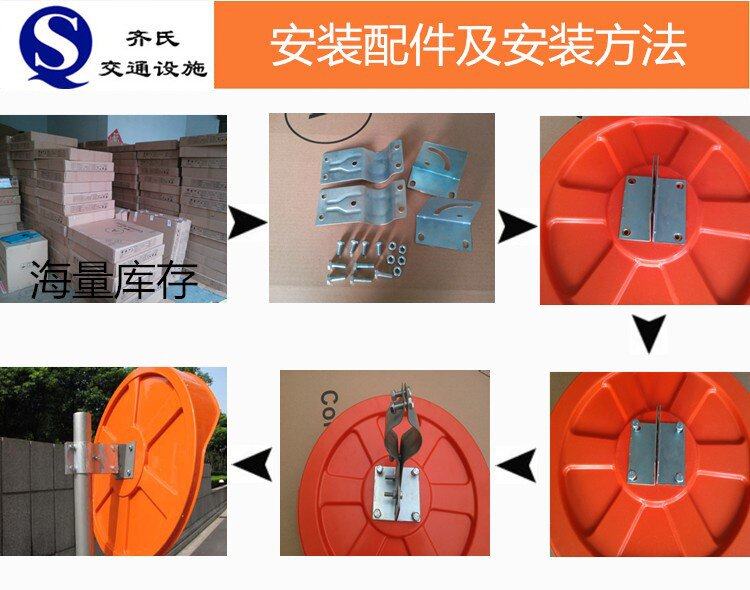 SQ
齐氏
交通设施

安装配件及安装方法

海量库存

Co