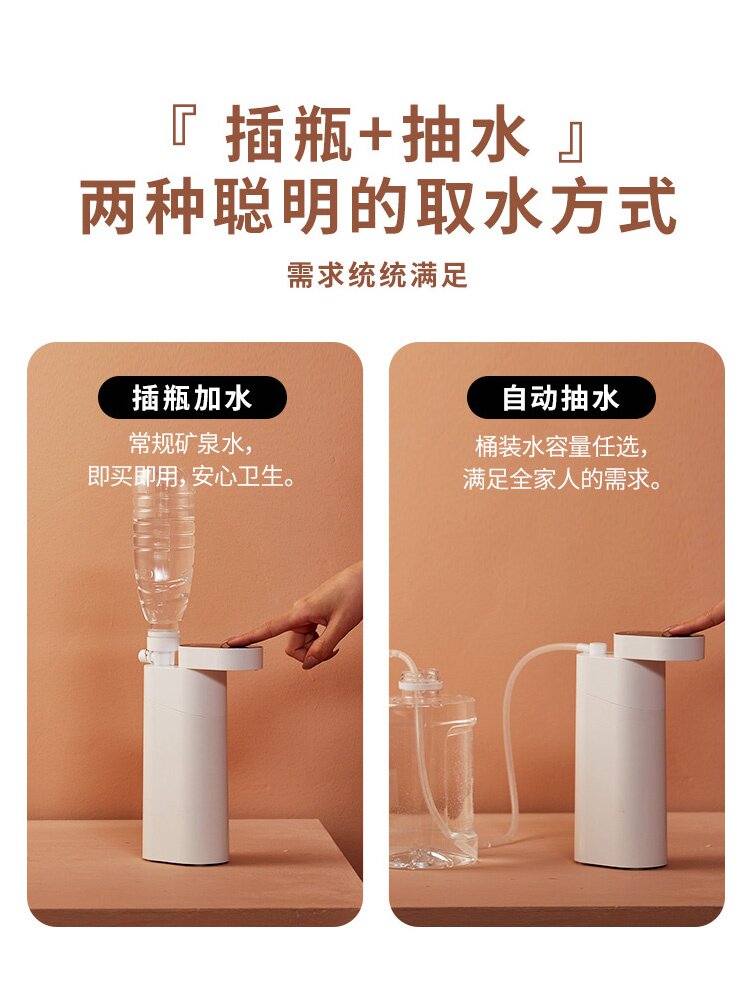 『 插瓶+抽水 』
两种聪明的取水方式

需求统统满足

插瓶加水

常规矿泉水，
即买即用，安心卫生。

自动抽水

桶装水容量任选，
满足全家人的需求。