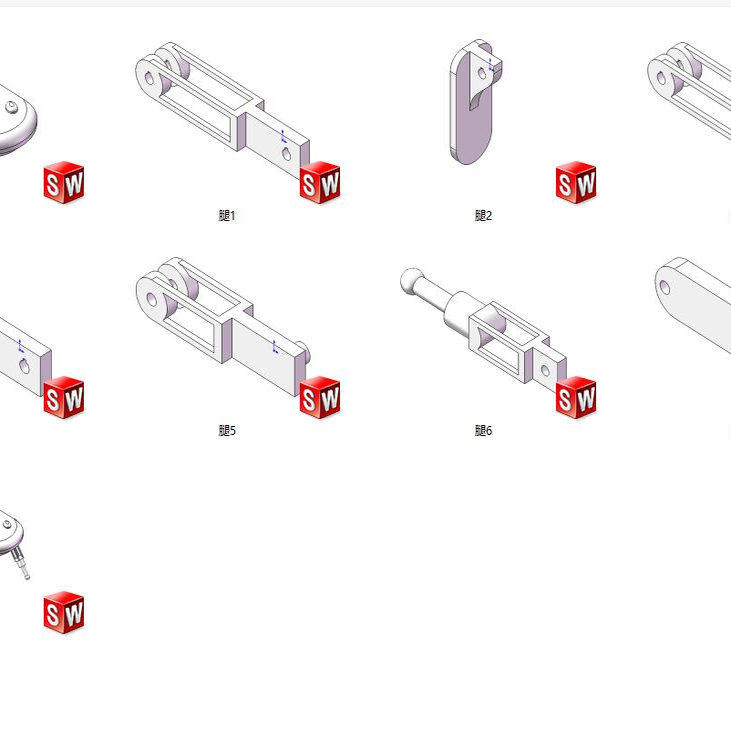 SW

SW

腿1

SW

腿2

SW

SW

腿5

SW

腿6

SW