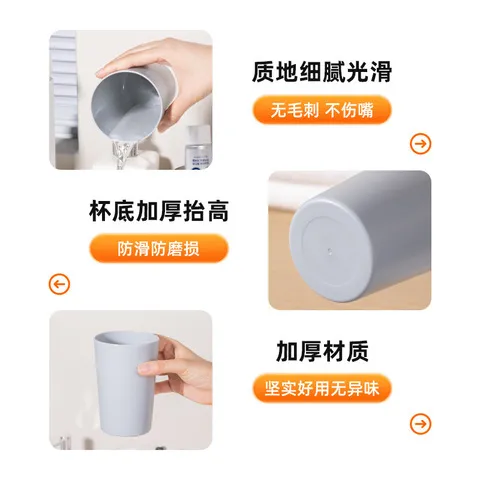 质地细腻光滑

无毛刺 不伤嘴

杯底加厚抬高

防滑防磨损

加厚材质

坚实好用无异味